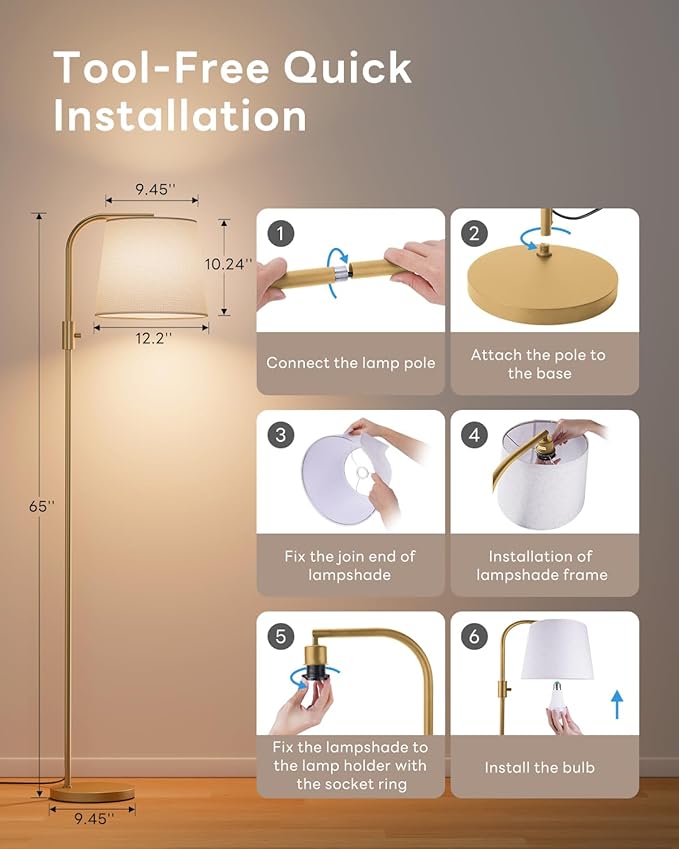 Tool-Free Quick Installation

9.45''

10.24''

12.2''

65''

9.45''

1

Connect the lamp pole

2

Attach the pole to the base

3

Fix the join end of lampshade

4

Installation of lampshade frame

5

Fix the lampshade to the lamp holder with the socket ring

6

Install the bulb