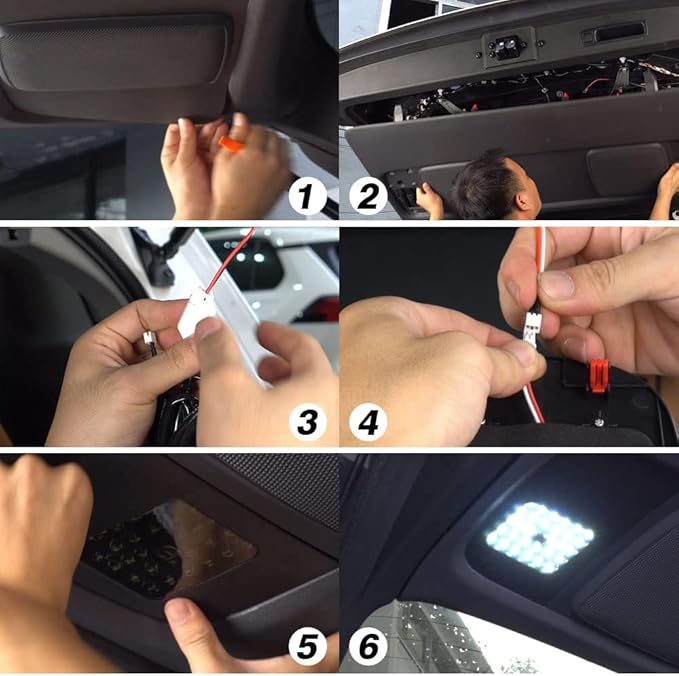 1
2
3
4
5
6