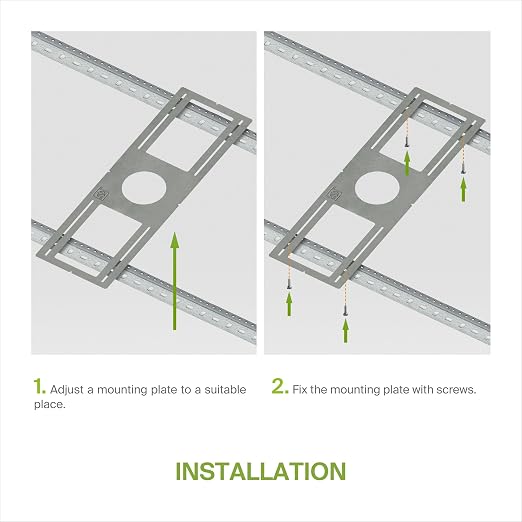 1. Adjust a mounting plate to a suitable place.

2. Fix the mounting plate with screws.

INSTALLATION