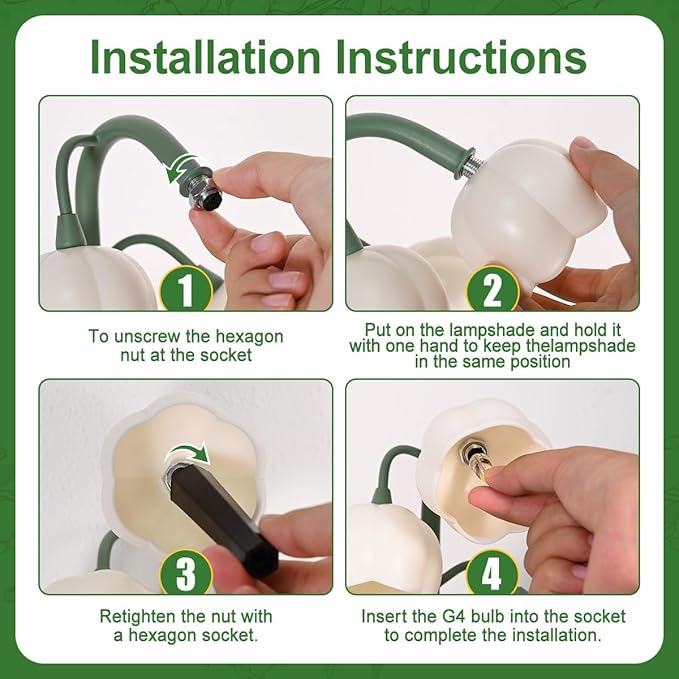 Installation Instructions

1

To unscrew the hexagon nut at the socket

2

Put on the lampshade and hold it with one hand to keep thelampshade in the same position

3

Retighten the nut with a hexagon socket.

4

Insert the G4 bulb into the socket to complete the installation.