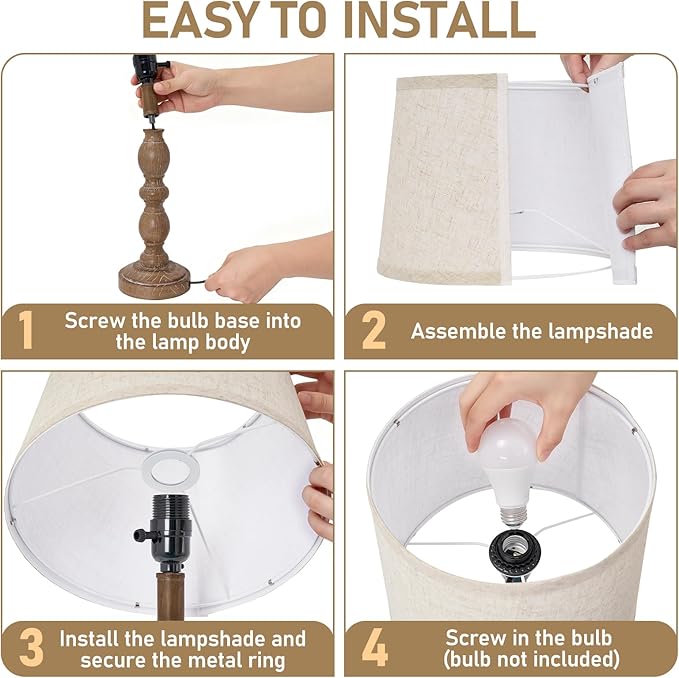 EASY TO INSTALL

1 Screw the bulb base into the lamp body

2 Assemble the lampshade

3 Install the lampshade and secure the metal ring

4 Screw in the bulb (bulb not included)