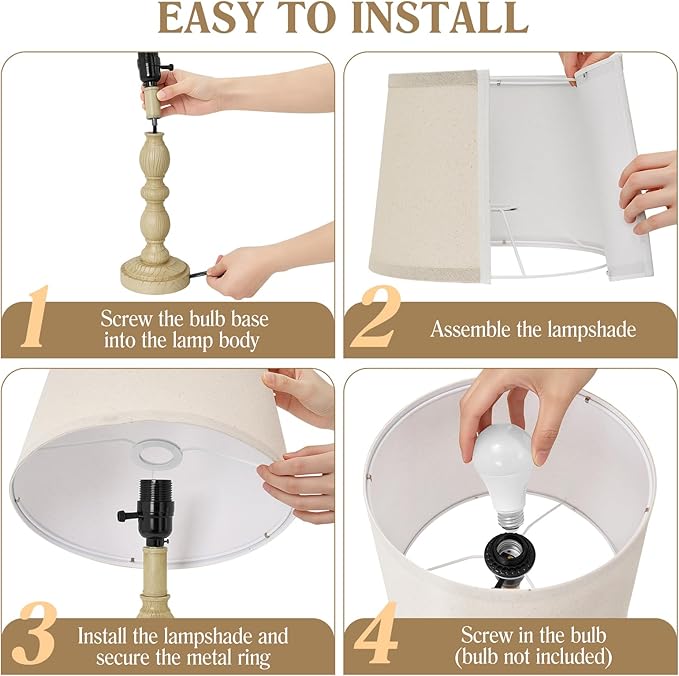 EASY TO INSTALL

1
Screw the bulb base into the lamp body

2
Assemble the lampshade

3
Install the lampshade and secure the metal ring

4
Screw in the bulb (bulb not included)