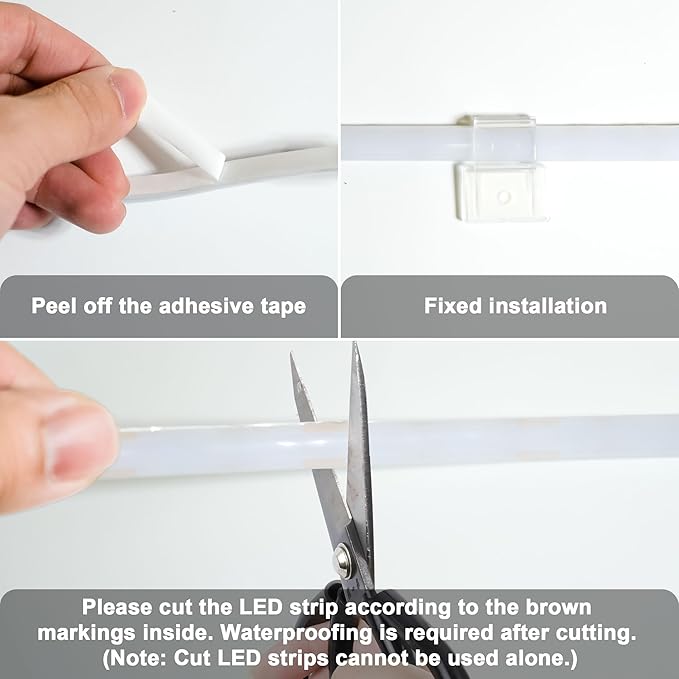 Peel off the adhesive tape

Fixed installation

Please cut the LED strip according to the brown markings inside. Waterproofing is required after cutting. (Note: Cut LED strips cannot be used alone.)