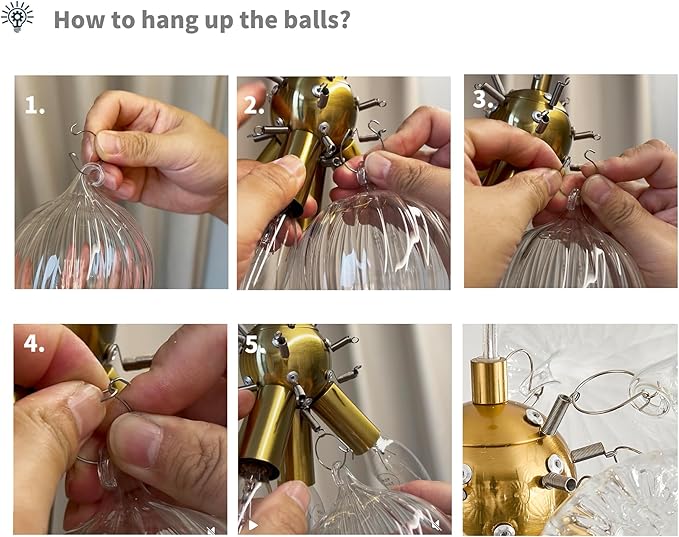 How to hang up the balls?

1.

2.

3.

4.

5.