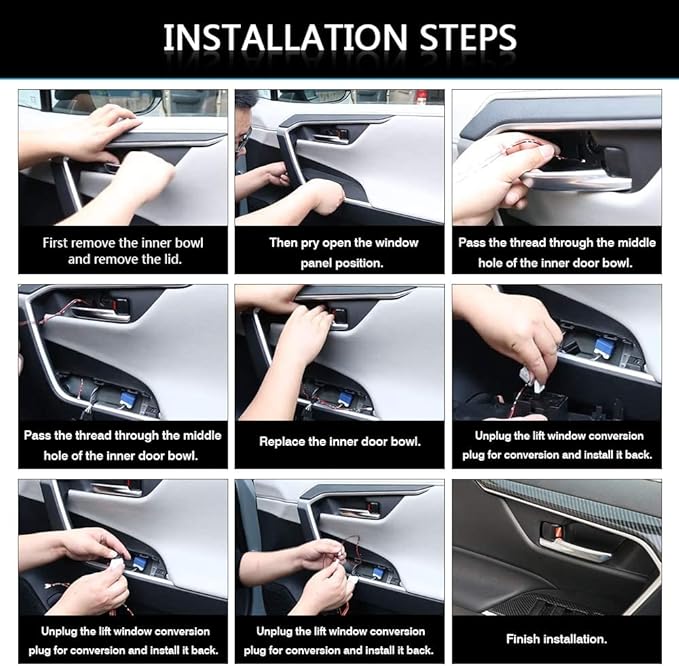 INSTALLATION STEPS

First remove the inner bowl and remove the lid.

Then pry open the window panel position.

Pass the thread through the middle hole of the inner door bowl.

Pass the thread through the middle hole of the inner door bowl.

Replace the inner door bowl.

Unplug the lift window conversion plug for conversion and install it back.

Unplug the lift window conversion plug for conversion and install it back.

Unplug the lift window conversion plug for conversion and install it back.

Finish installation.