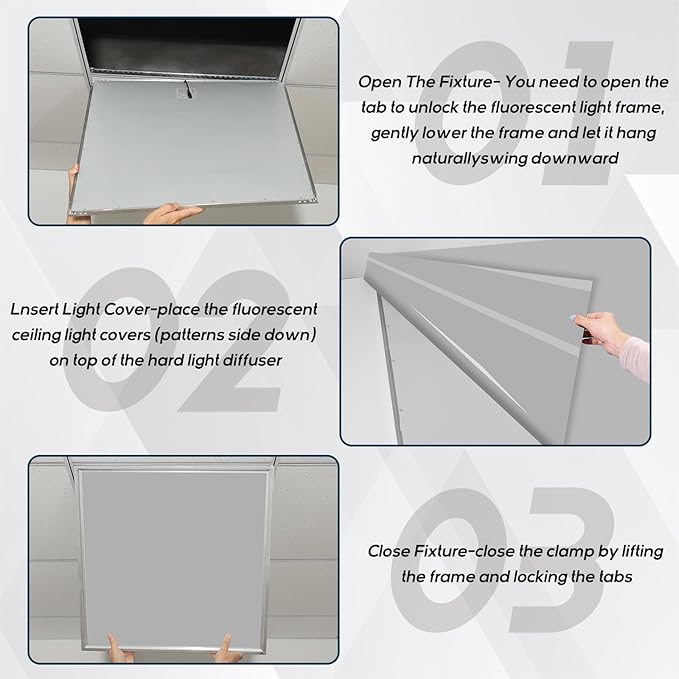 01

Open The Fixture- You need to open the tab to unlock the fluorescent light frame, gently lower the frame and let it hang naturallyswing downward

02

Lnsert Light Cover-place the fluorescent ceiling light covers (patterns side down) on top of the hard light diffuser

03

Close Fixture-close the clamp by lifting the frame and locking the tabs