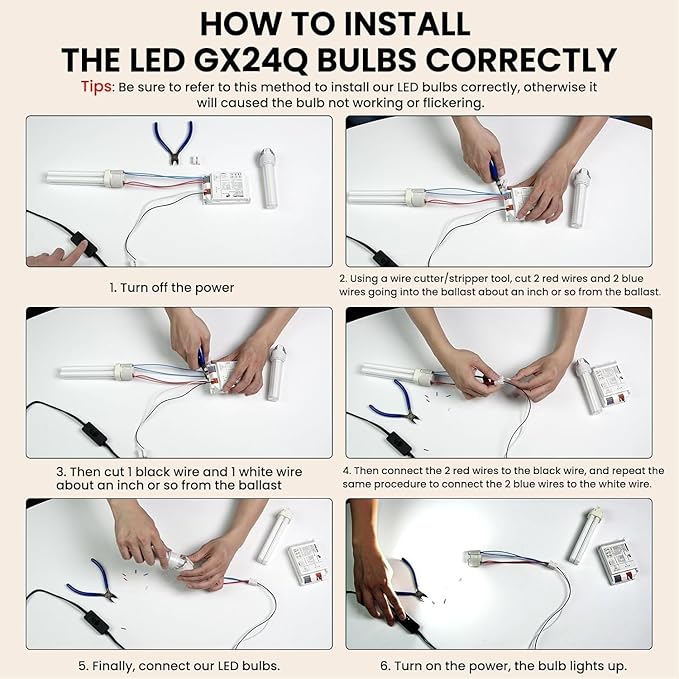 HOW TO INSTALL
THE LED GX24Q BULBS CORRECTLY

Tips: Be sure to refer to this method to install our LED bulbs correctly, otherwise it will caused the bulb not working or flickering.

1. Turn off the power

2. Using a wire cutter/stripper tool, cut 2 red wires and 2 blue wires going into the ballast about an inch or so from the ballast.

3. Then cut 1 black wire and 1 white wire about an inch or so from the ballast

4. Then connect the 2 red wires to the black wire, and repeat the same procedure to connect the 2 blue wires to the white wire.

5. Finally, connect our LED bulbs.

6. Turn on the power, the bulb lights up.