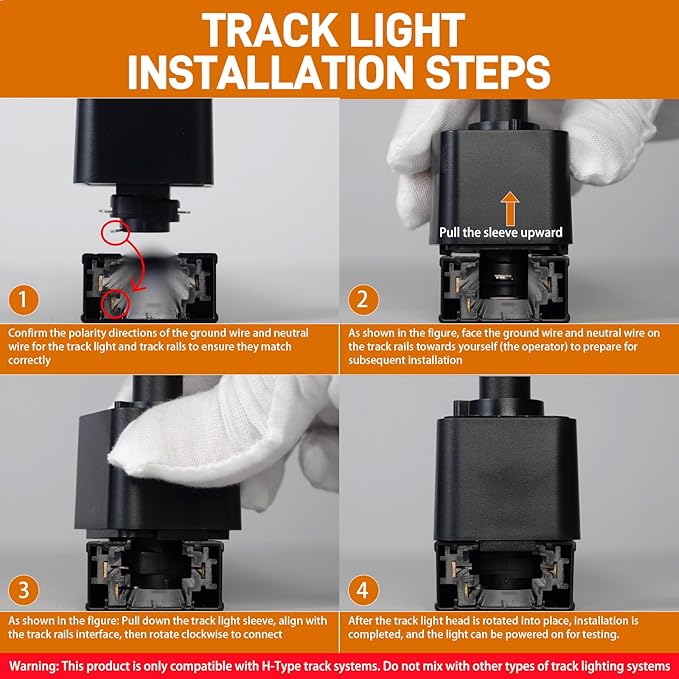 TRACK LIGHT INSTALLATION STEPS

1

Confirm the polarity directions of the ground wire and neutral wire for the track light and track rails to ensure they match correctly

Pull the sleeve upward

2

As shown in the figure, face the ground wire and neutral wire on the track rails towards yourself (the operator) to prepare for subsequent installation

3

As shown in the figure: Pull down the track light sleeve, align with the track rails interface, then rotate clockwise to connect

4

After the track light head is rotated into place, installation is completed, and the light can be powered on for testing.

Warning: This product is only compatible with H-Type track systems. Do not mix with other types of track lighting systems