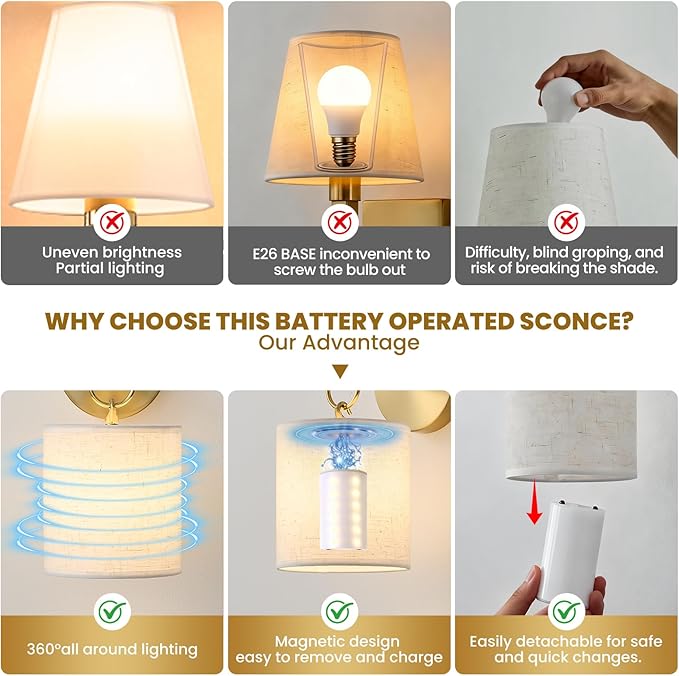 Uneven brightness
Partial lighting

E26 BASE inconvenient to screw the bulb out

Difficulty, blind groping, and risk of breaking the shade.

WHY CHOOSE THIS BATTERY OPERATED SCONCE?
Our Advantage

360°all around lighting

Magnetic design
easy to remove and charge

Easily detachable for safe and quick changes.