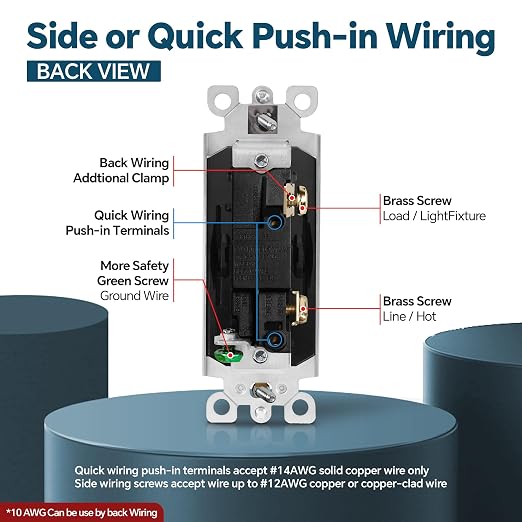 Side or Quick Push-in Wiring

BACK VIEW

Back Wiring
Addtional Clamp

Quick Wiring
Push-in Terminals

More Safety
Green Screw
Ground Wire

Brass Screw
Load / LightFixture

Brass Screw
Line / Hot

Quick wiring push-in terminals accept #14AWG solid copper wire only
Side wiring screws accept wire up to #12AWG copper or copper-clad wire

*10 AWG Can be use by back Wiring