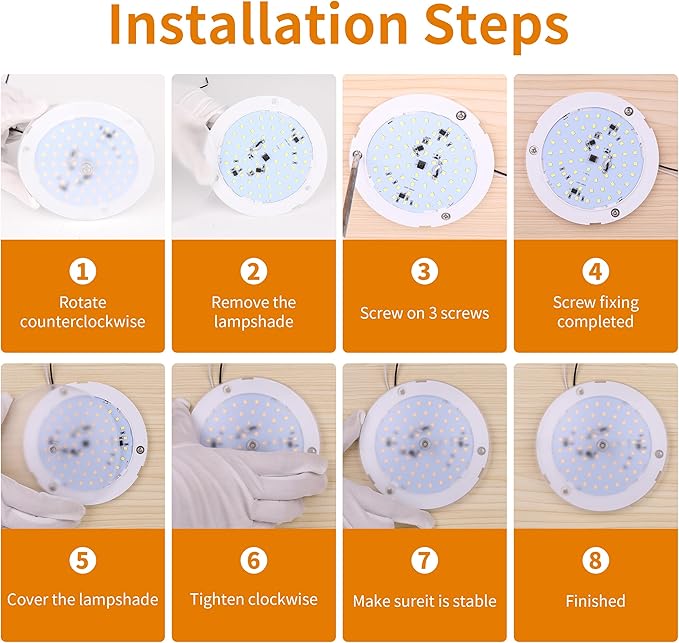 Installation Steps

1
Rotate counterclockwise

2
Remove the lampshade

3
Screw on 3 screws

4
Screw fixing completed

5
Cover the lampshade

6
Tighten clockwise

7
Make sureit is stable

8
Finished