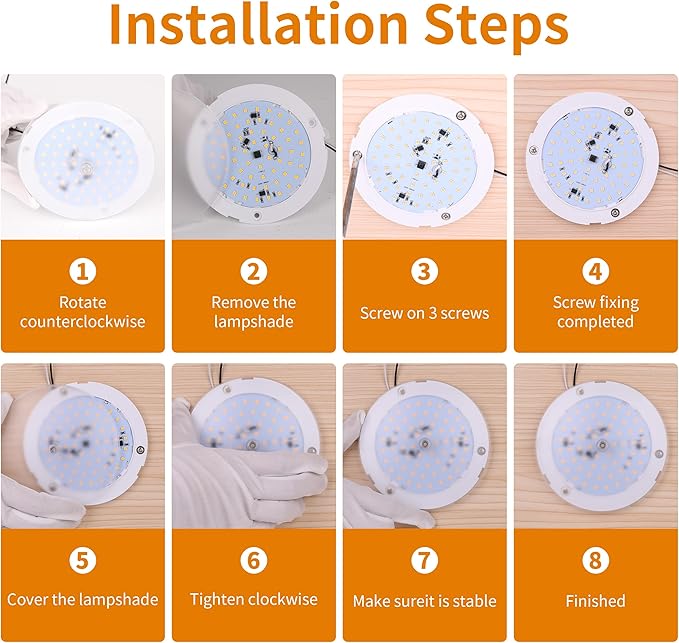 Installation Steps

1
Rotate counterclockwise

2
Remove the lampshade

3
Screw on 3 screws

4
Screw fixing completed

5
Cover the lampshade

6
Tighten clockwise

7
Make sureit is stable

8
Finished