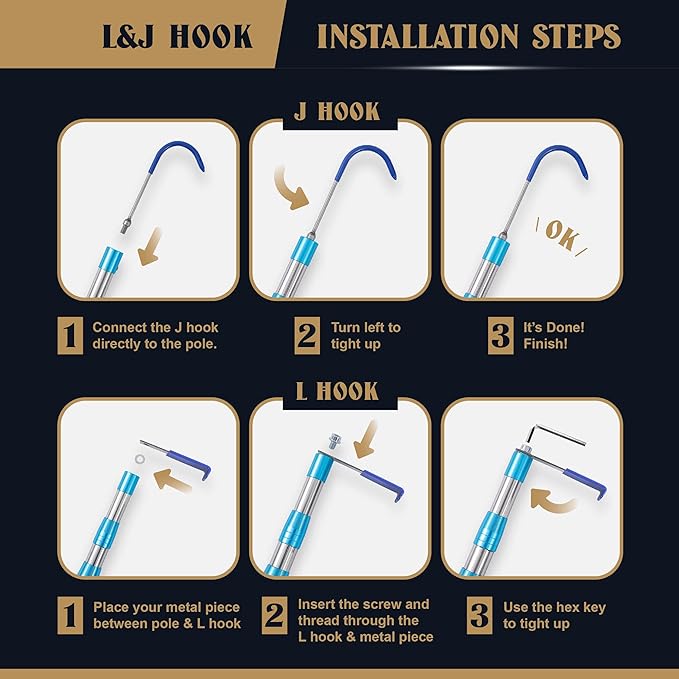 L&J HOOK INSTALLATION STEPS

J HOOK

OK

1 Connect the J hook directly to the pole.

2 Turn left to tight up

3 It's Done! Finish!

L HOOK

1 Place your metal piece between pole & L hook

2 Insert the screw and thread through the L hook & metal piece

3 Use the hex key to tight up