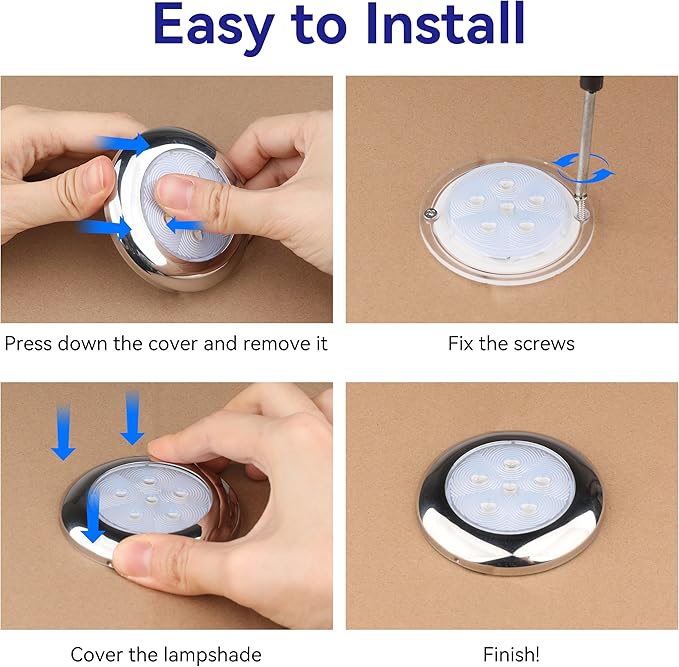 Easy to Install

Press down the cover and remove it

Fix the screws

Cover the lampshade

Finish!